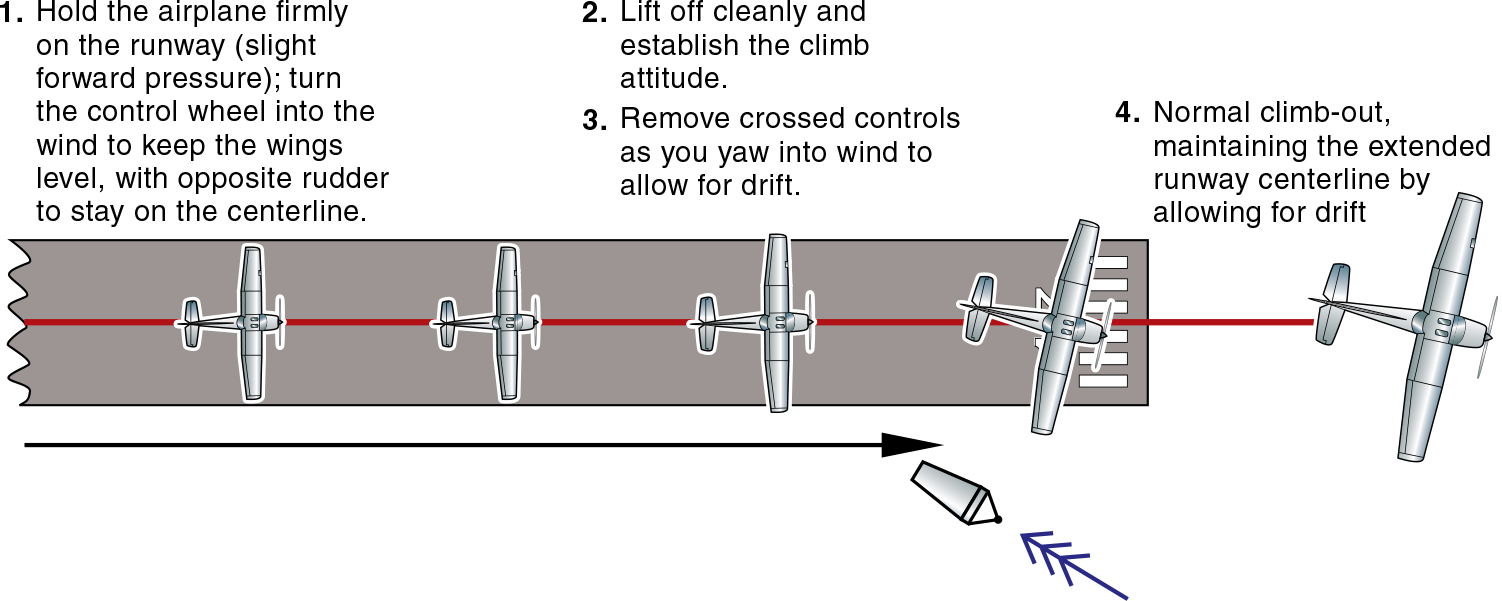 1. Hold the airplane firmly on the runway (slight forward pressure); turn the control wheel into the wind to keep the wings level, with opposite rudder to stay on the centerline.

2. Lift off cleanly and establish the climb attitude.

3. Remove crossed controls as you yaw into wind to allow for drift.

4. Normal climb-out, maintaining the extended runway centerline by allowing for drift